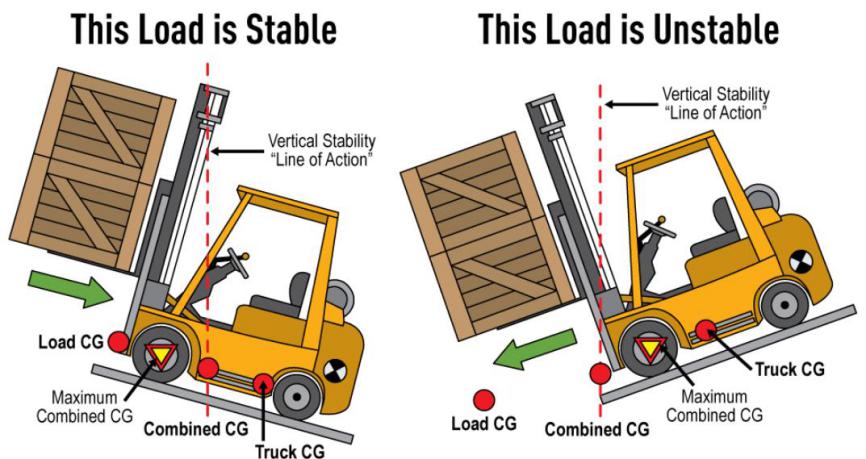 This Load is Stable

Vertical Stability "Line of Action"

Load CG

Maximum Combined CG

Combined CG

Truck CG

This Load is Unstable

Vertical Stability "Line of Action"

Truck CG

Maximum Combined CG

Load CG

Combined CG