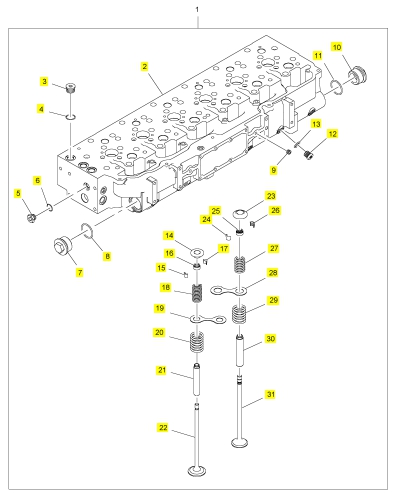 1
2
3
4
5
6
7
8
9
10
11
12
13
14
15
16
17
18
19
20
21
22
23
24
25
26
27
28
29
30
31