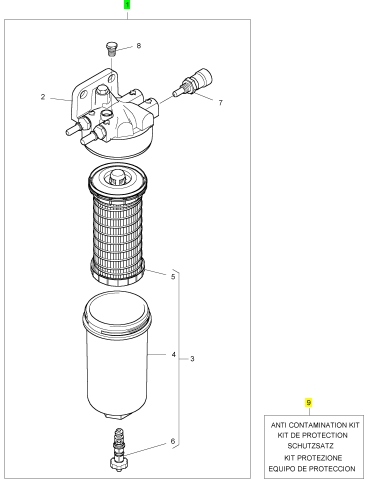 1
8
2
7
5
4
3
6
9
ANTI CONTAMINATION KIT
KIT DE PROTECTION
SCHUTZSATZ
KIT PROTEZIONE
EQUIPO DE PROTECCION